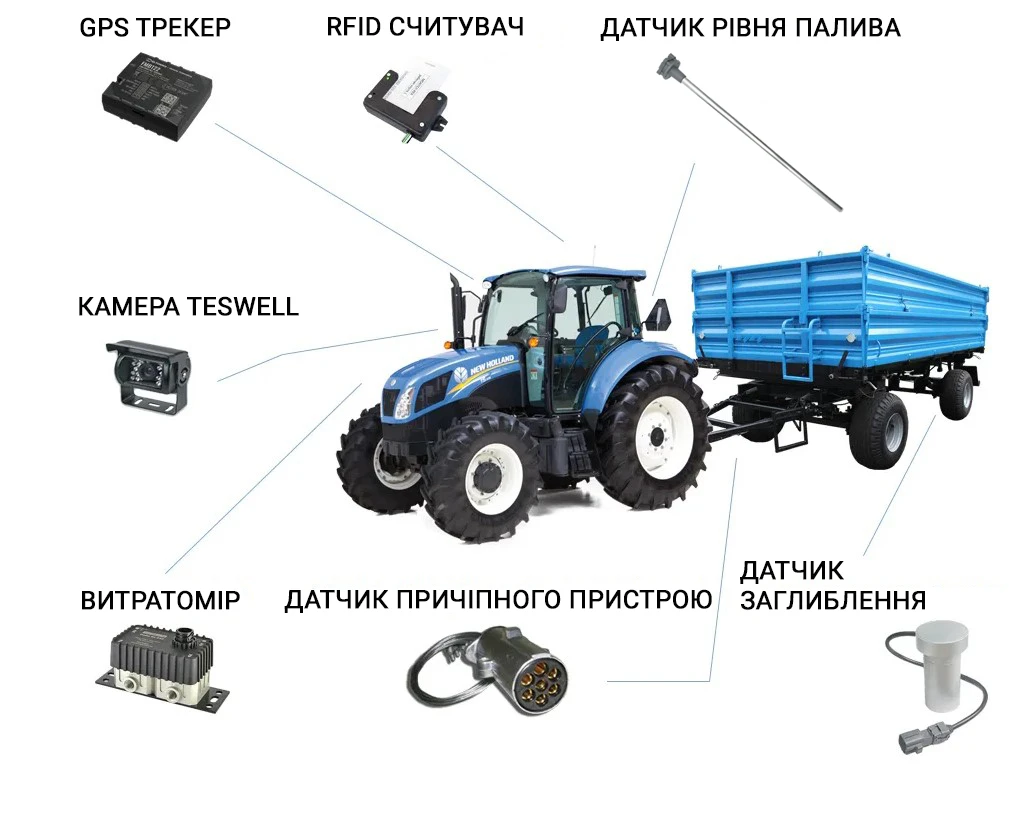 GPS ТРЕКЕР

RFID СЧИТУВАЧ

ДАТЧИК РІВНЯ ПАЛИВА

КАМЕРА TESWELL

NEW HOLLAND

ВИТРАТОМІР

ДАТЧИК ПРИЧІПНОГО ПРИСТРОЮ

ДАТЧИК ЗАГЛИБЛЕННЯ